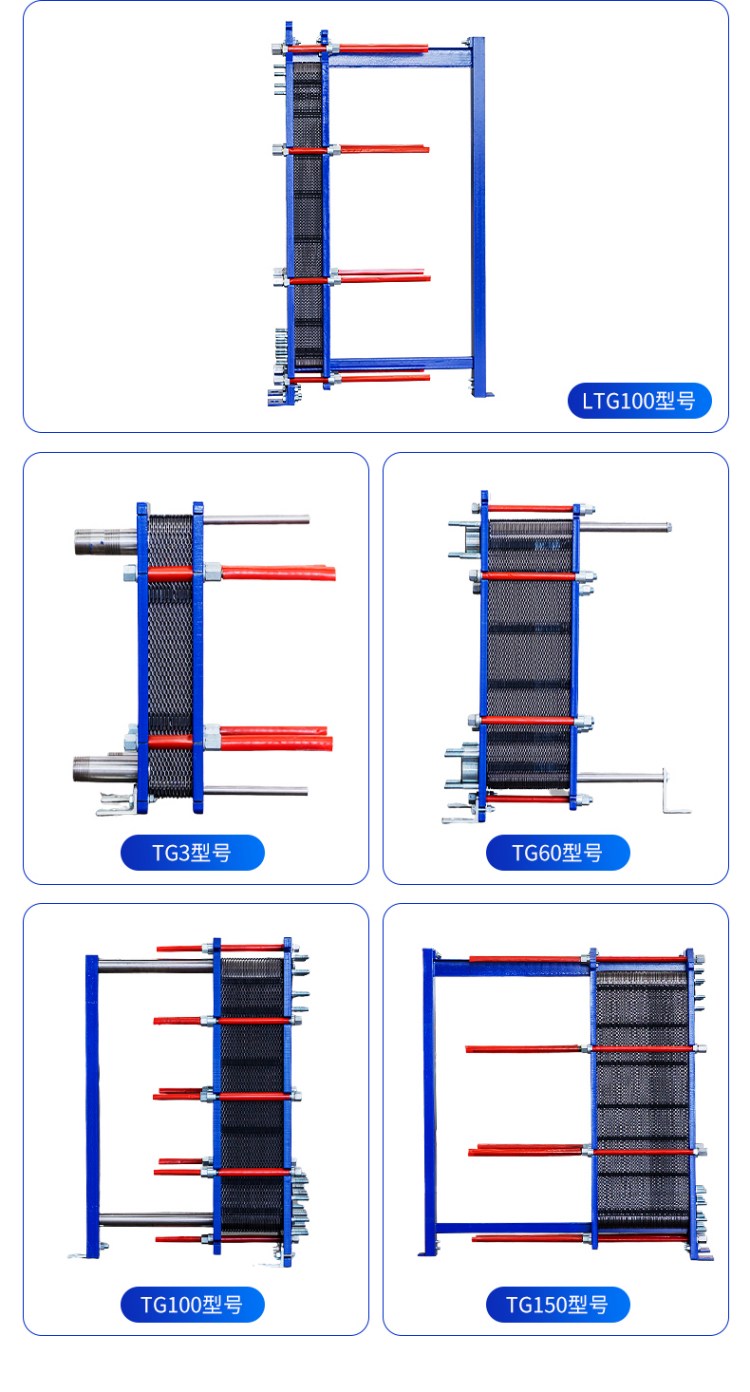 LTG100型号

TG3型号

TG60型号

TG100型号

TG150型号